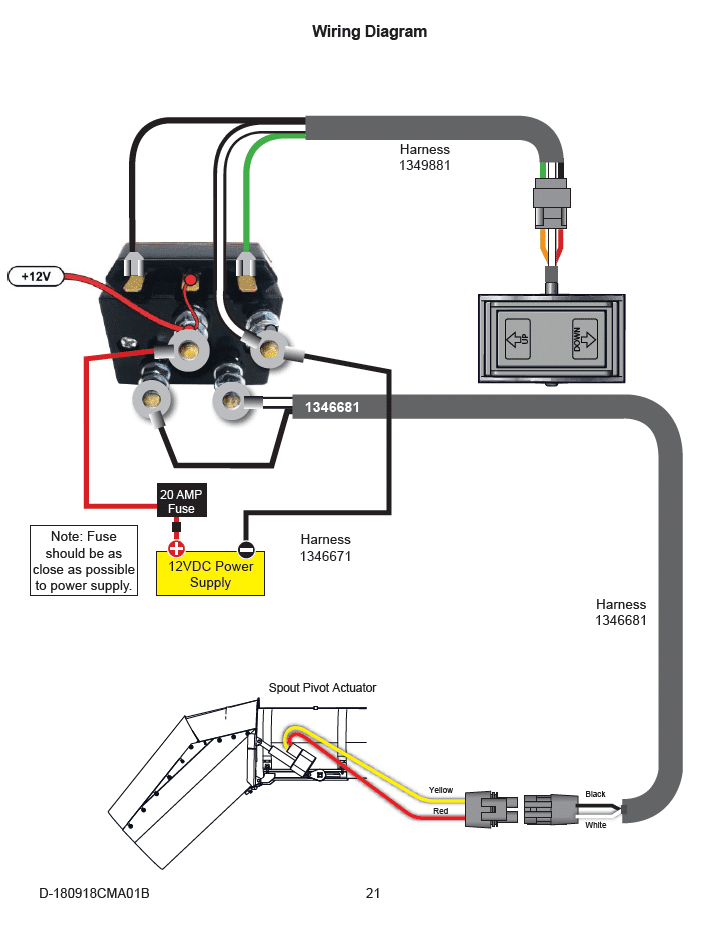 Wiring Diagram

Harness
1349881

+12V

UP

DOWN

1346681

20 AMP
Fuse

Note: Fuse should be as close as possible to power supply.

12VDC Power Supply

Harness
1346671

Harness
1346681

Spout Pivot Actuator

Yellow

Red

Black

White

D-180918CMA01B

21