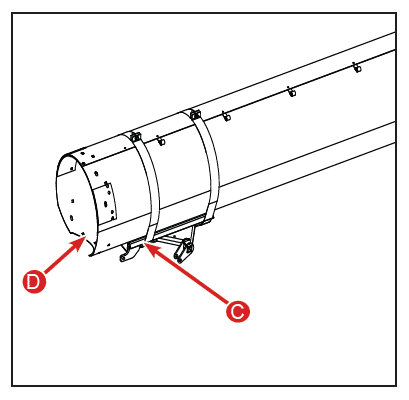 D

C