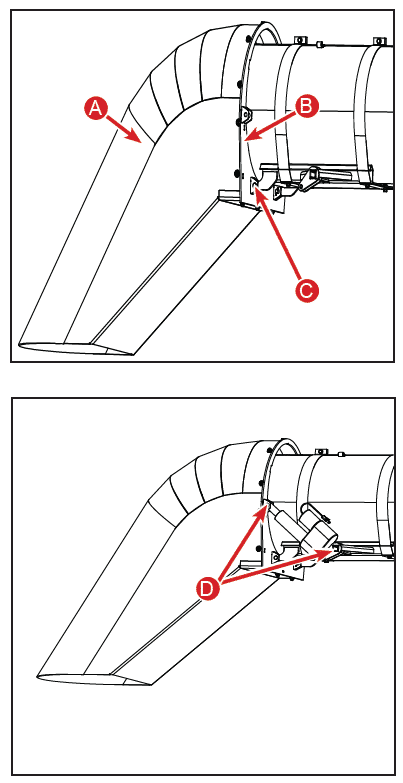 A
B
C

D