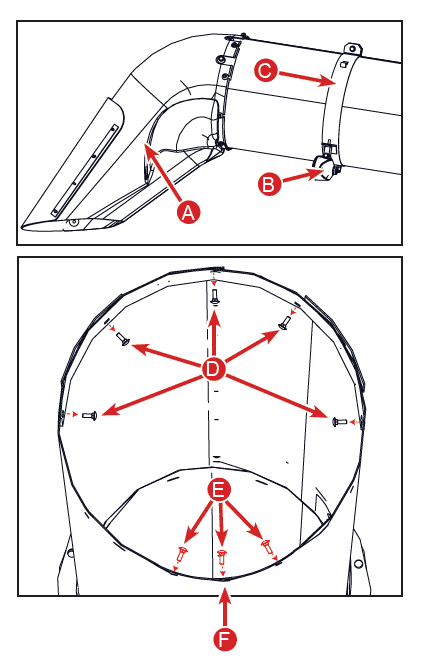 C
B
A
D
E
F